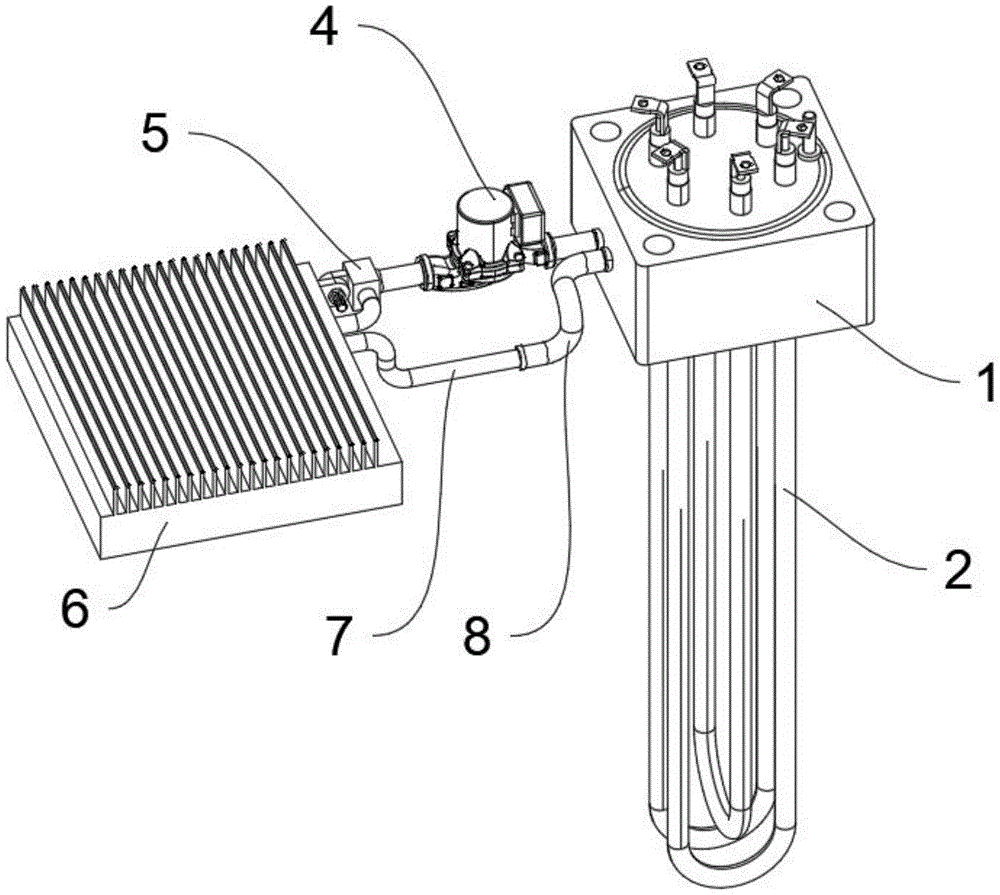 4
5
1
2
6
7
8